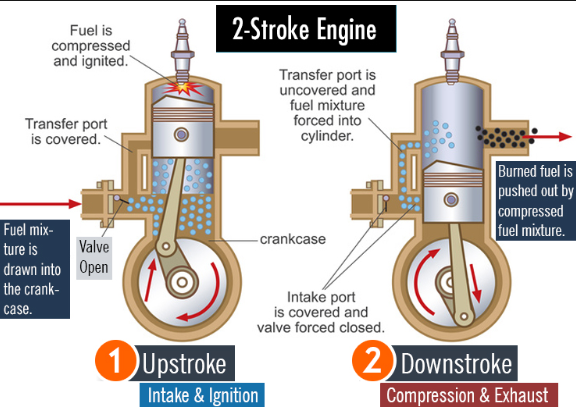 2-Stroke Engine

Fuel is compressed and ignited.

Transfer port is covered.

Fuel mixture is drawn into the crankcase.

Valve Open

crankcase

Transfer port is uncovered and fuel mixture forced into cylinder.

Burned fuel is pushed out by compressed fuel mixture.

Intake port is covered and valve forced closed.

1 Upstroke

Intake & Ignition

2 Downstroke

Compression & Exhaust